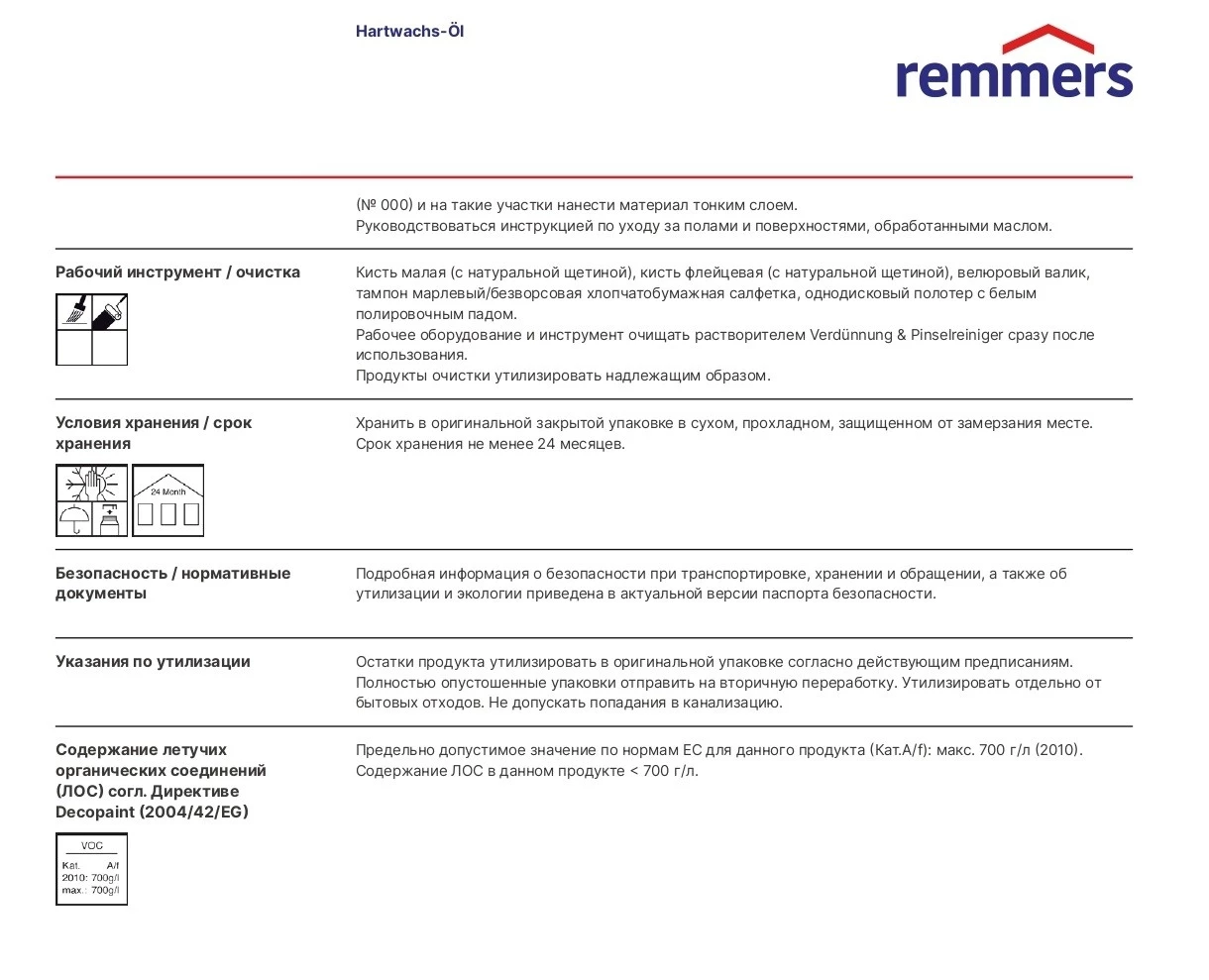 Hartwachs-Öl

remmers

(№ 000) и на такие участки нанести материал тонким слоем.
Руководствоваться инструкцией по уходу за полами и поверхностями, обработанными маслом.

Рабочий инструмент / очистка

Кисть малая (с натуральной щетиной), кисть флейцевая (с натуральной щетиной), велюровый валик, тампон марлевый/безворсовая хлопчатобумажная салфетка, однодисковый полотер с белым полировочным падом.
Рабочее оборудование и инструмент очищать растворителем Verdünnung & Pinselreiniger сразу после использования.
Продукты очистки утилизировать надлежащим образом.

Условия хранения / срок хранения

24 Month

Хранить в оригинальной закрытой упаковке в сухом, прохладном, защищенном от замерзания месте.
Срок хранения не менее 24 месяцев.

Безопасность / нормативные документы

Подробная информация о безопасности при транспортировке, хранении и обращении, а также об утилизации и экологии приведена в актуальной версии паспорта безопасности.

Указания по утилизации

Остатки продукта утилизировать в оригинальной упаковке согласно действующим предписаниям.
Полностью опустошенные упаковки отправить на вторичную переработку. Утилизировать отдельно от бытовых отходов. Не допускать попадания в канализацию.

Содержание летучих органических соединений (ЛОС) согл. Директиве Decopaint (2004/42/EG)

VOC
Kat. A/f
2010: 700g/l
max.: 700g/l

Предельно допустимое значение по нормам ЕС для данного продукта (Кат.A/f): макс. 700 г/л (2010).
Содержание ЛОС в данном продукте < 700 г/л.